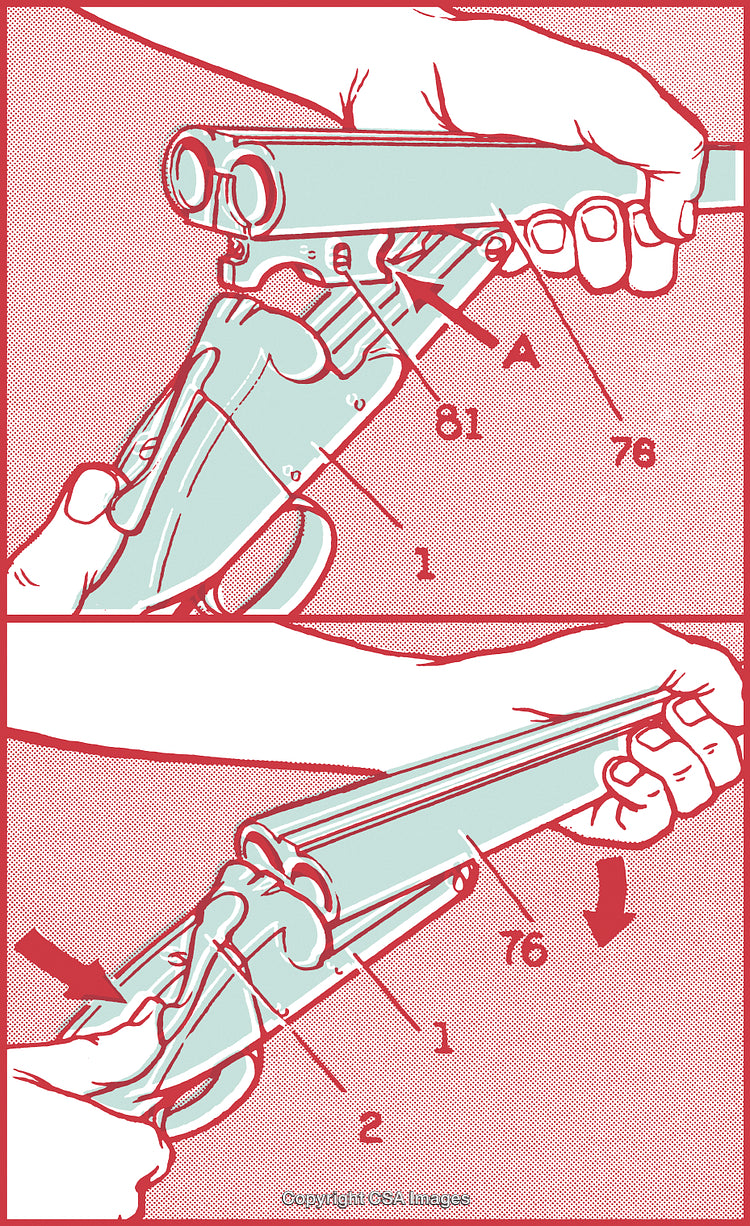 A
81
76
1
76
1
2
Copyright CSA Images